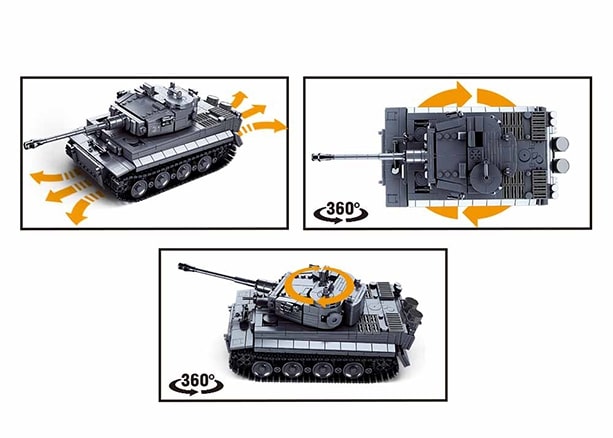 360°

360°